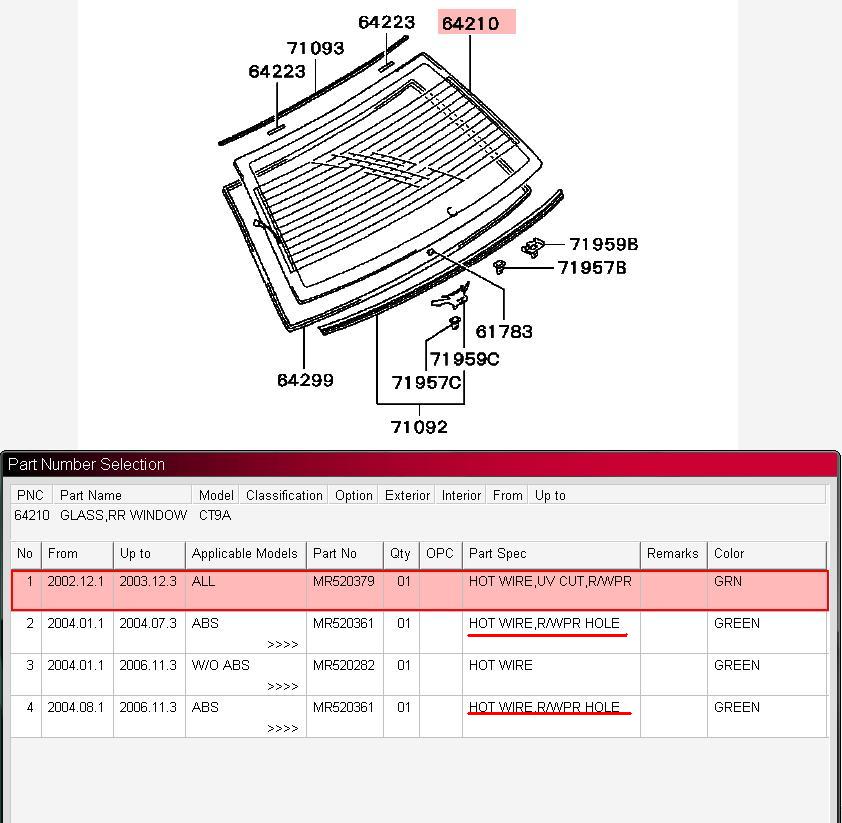 64223
64210
71093
64223
71959B
71957B
61783
71959C
71957C
64299
71092

Part Number Selection

| PNC | Part Name | Model | Classification | Option | Exterior | Interior | From | Up to |
|---|---|---|---|---|---|---|---|---|
| 64210 | GLASS,RR WINDOW | CT9A | | | | | | |

| No | From | Up to | Applicable Models | Part No | Qty | OPC | Part Spec | Remarks | Color |
|---|---|---|---|---|---|---|---|---|---|
| 1 | 2002.12.1 | 2003.12.3 | ALL | MR520379 | 01 | | HOT WIRE,UV CUT,R/WPR | | GRN |
| 2 | 2004.01.1 | 2004.07.3 | ABS >>>> | MR520361 | 01 | | HOT WIRE,R/WPR HOLE | | GREEN |
| 3 | 2004.01.1 | 2006.11.3 | W/O ABS >>>> | MR520282 | 01 | | HOT WIRE | | GREEN |
| 4 | 2004.08.1 | 2006.11.3 | ABS >>>> | MR520361 | 01 | | HOT WIRE,R/WPR HOLE | | GREEN |