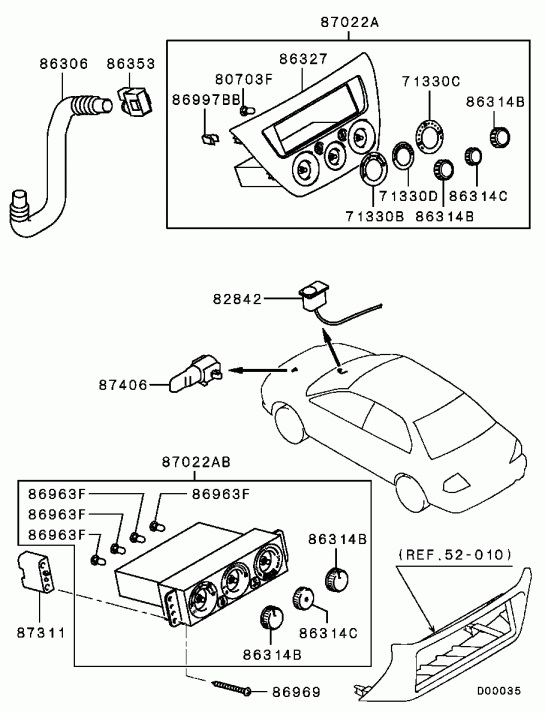 87022A

86306

86353

86327

80703F

86997BB

71330C

86314B

71330D

86314C

71330B

86314B

82842

87406

87022AB

86963F

86963F

86963F

86963F

86314B

(REF.52-010)

87311

86314C

86314B

86969

D00035