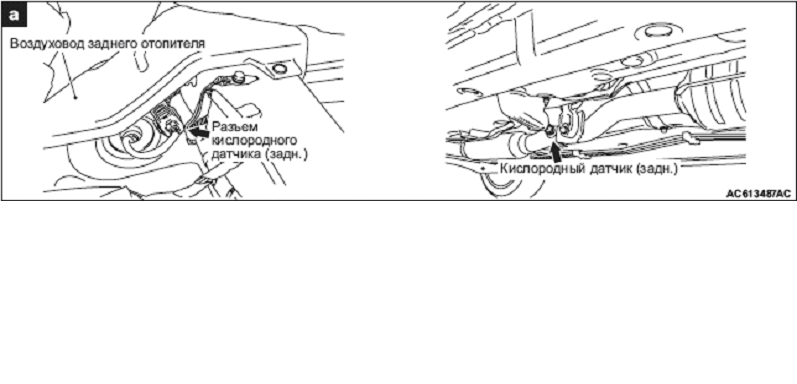 a

Воздуховод заднего отопителя

Разъем кислородного датчика (задн.)

Кислородный датчик (задн.)

AC613487AC