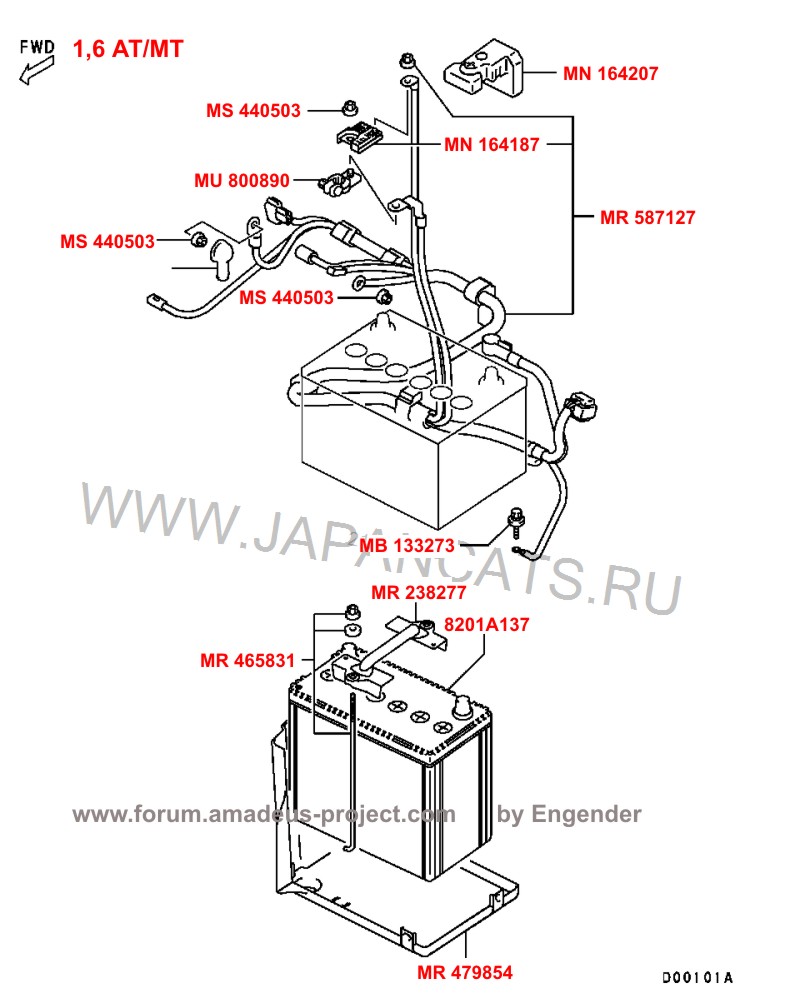 FWD
1,6 AT/MT

MN 164207
MS 440503
MN 164187
MU 800890
MR 587127
MS 440503
MS 440503

WWW.JAPANCATS.RU

MB 133273
MR 238277
8201A137
MR 465831

www.forum.amadeus-project.com by Engender

MR 479854
D00101A