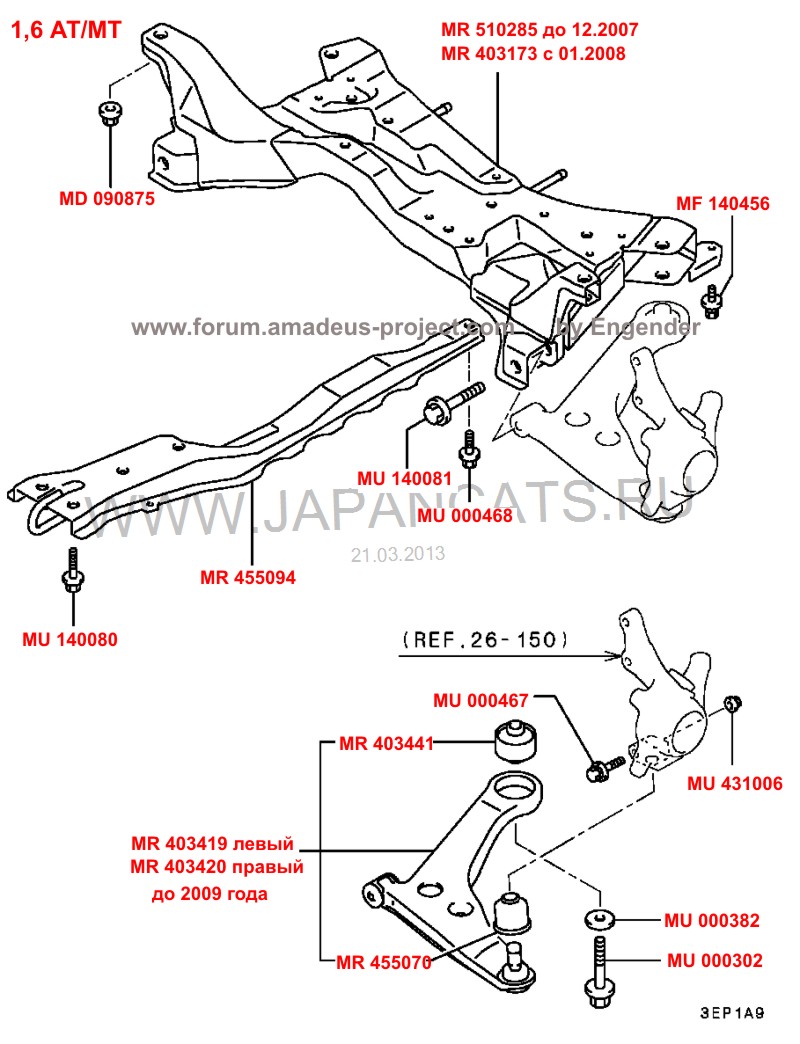 1,6 AT/MT

MR 510285 до 12.2007
MR 403173 с 01.2008

MD 090875

MF 140456

www.forum.amadeus-project.com by Engender

MU 140081

MU 000468

WWW.JAPANCATS.RU

21.03.2013

MR 455094

MU 140080

(REF.26-150)

MU 000467

MR 403441

MU 431006

MR 403419 левый
MR 403420 правый
до 2009 года

MU 000382

MR 455070

MU 000302

3EP1A9