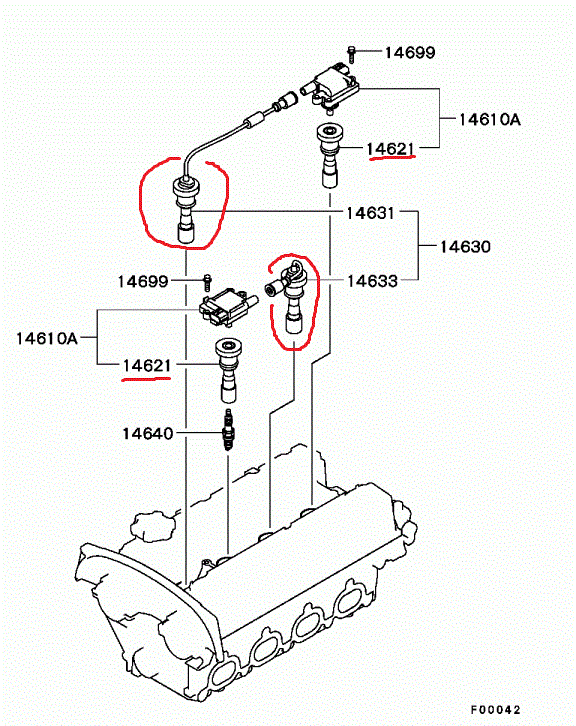 14699

14610A

14621

14631

14630

14699

14633

14610A

14621

14640

F00042