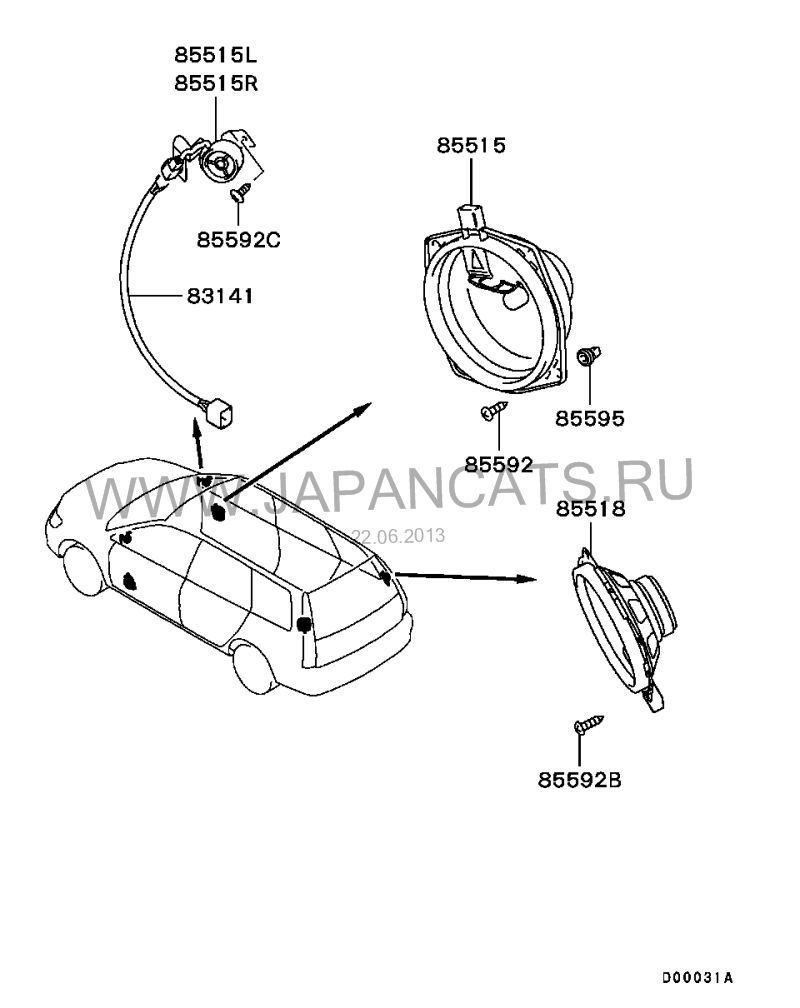 85515L
85515R

85592C

83141

85515

85595

85592

WWW.JAPANCATS.RU
22.06.2013

85518

85592B

D00031A