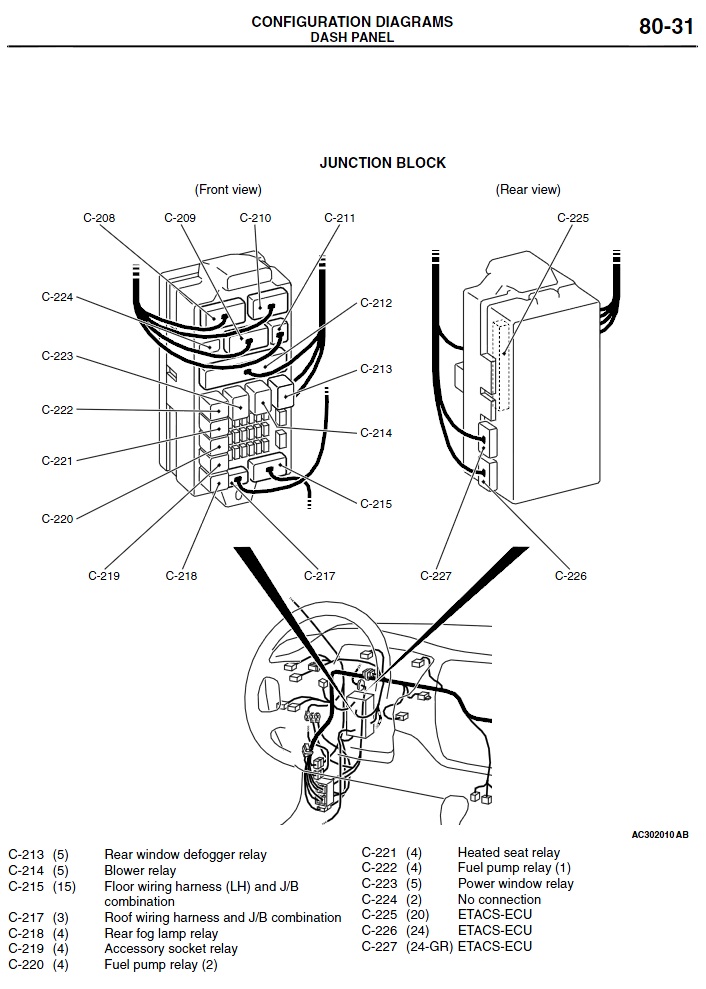 CONFIGURATION DIAGRAMS
DASH PANEL

80-31

JUNCTION BLOCK

(Front view)

(Rear view)

C-208
C-209
C-210
C-211
C-225
C-224
C-212
C-223
C-213
C-222
C-214
C-221
C-215
C-220
C-219
C-218
C-217
C-227
C-226

AC302010 AB

C-213 (5) Rear window defogger relay
C-214 (5) Blower relay
C-215 (15) Floor wiring harness (LH) and J/B combination
C-217 (3) Roof wiring harness and J/B combination
C-218 (4) Rear fog lamp relay
C-219 (4) Accessory socket relay
C-220 (4) Fuel pump relay (2)

C-221 (4) Heated seat relay
C-222 (4) Fuel pump relay (1)
C-223 (5) Power window relay
C-224 (2) No connection
C-225 (20) ETACS-ECU
C-226 (24) ETACS-ECU
C-227 (24-GR) ETACS-ECU