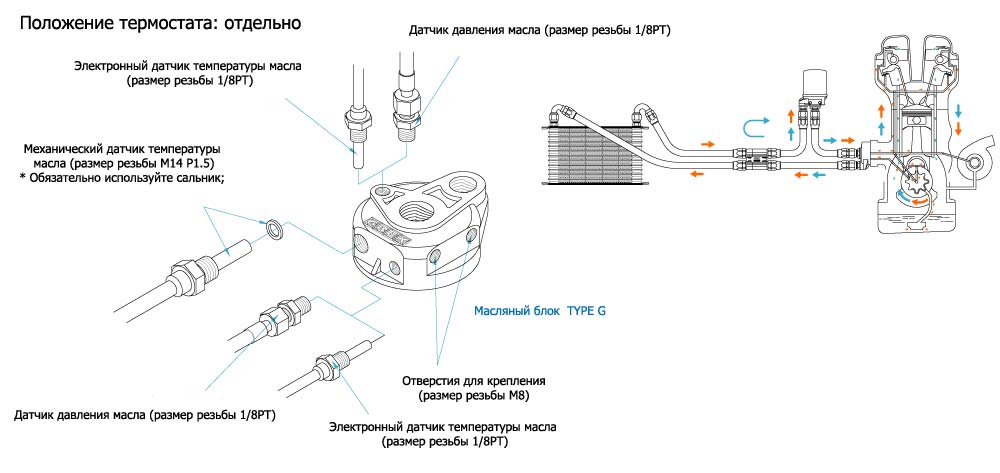 Положение термостата: отдельно

Датчик давления масла (размер резьбы 1/8PT)

Электронный датчик температуры масла (размер резьбы 1/8PT)

Механический датчик температуры масла (размер резьбы M14 P1.5)
* Обязательно используйте сальник;

Масляный блок TYPE G

Отверстия для крепления (размер резьбы M8)

Датчик давления масла (размер резьбы 1/8PT)

Электронный датчик температуры масла (размер резьбы 1/8PT)