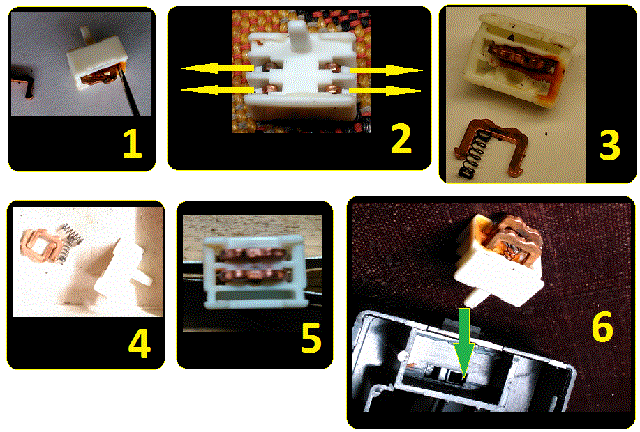 1

2

3

4

5

6