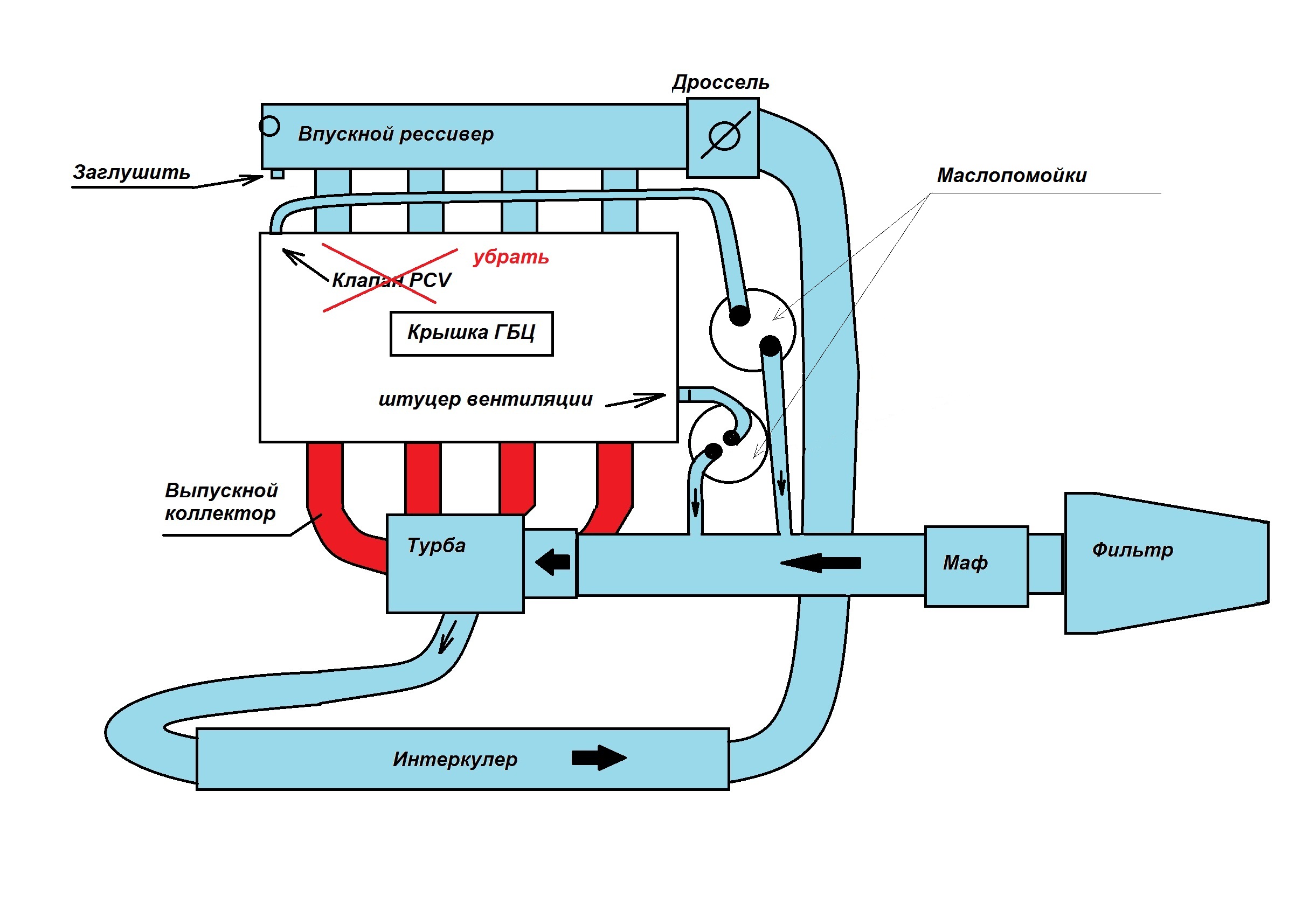 Дроссель

Впускной рессивер

Заглушить

Маслопомойки

убрать

Клапан PCV

Крышка ГБЦ

штуцер вентиляции

Выпускной коллектор

Турба

Маф

Фильтр

Интеркулер