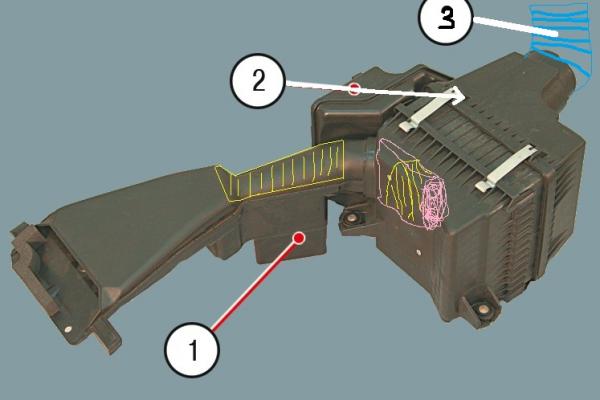 3
2
1