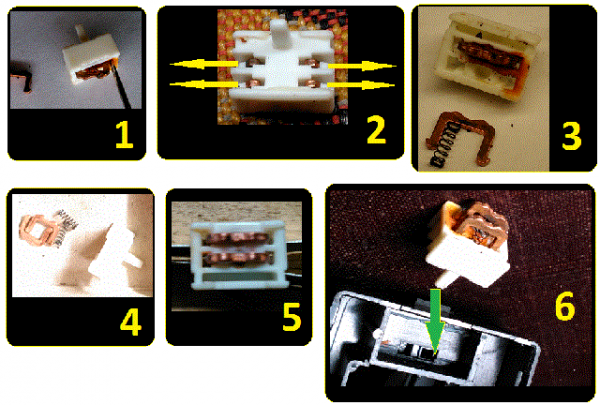 1

2

3

4

5

6